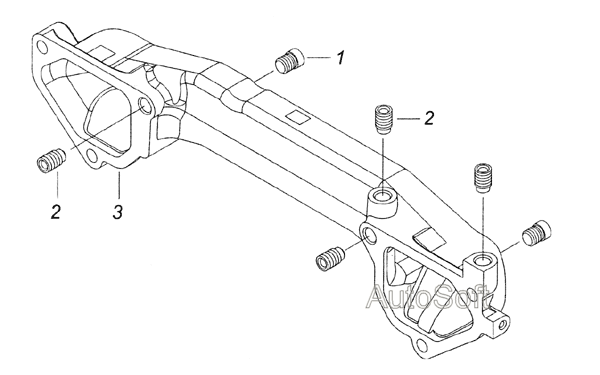 1
2
2
3
AutoSoft